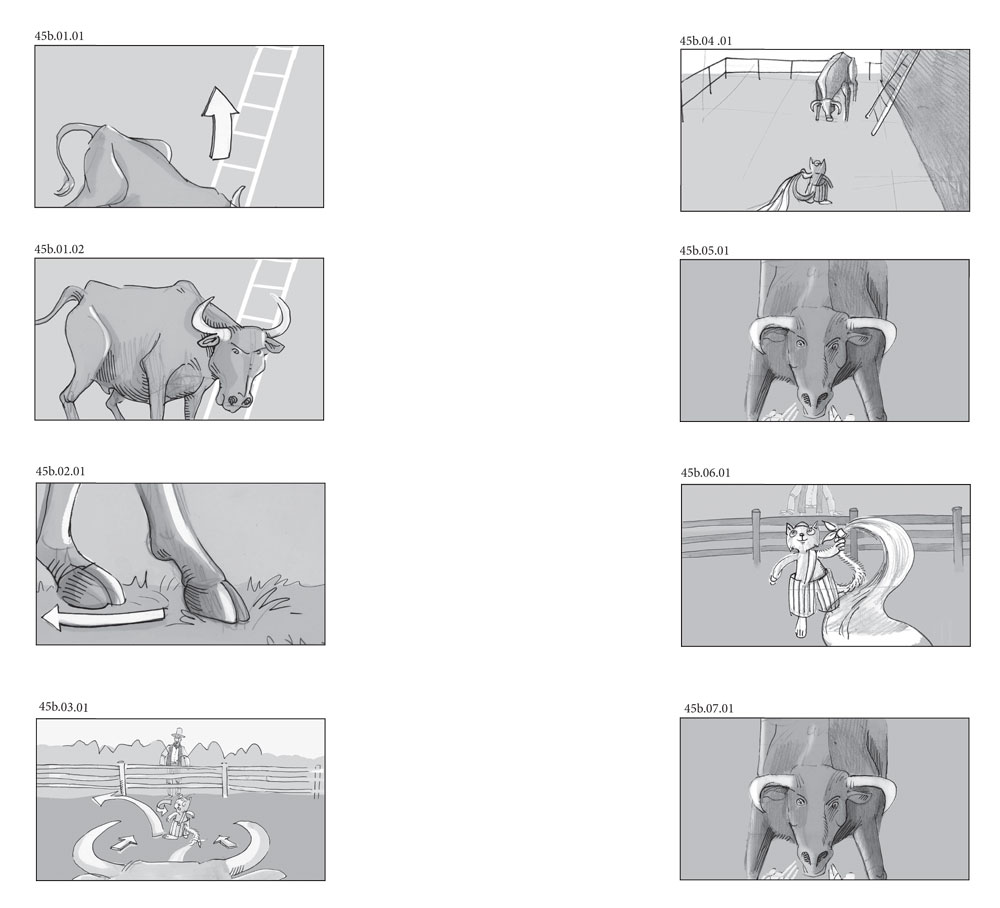 45b.01.01

45b.01.02

45b.02.01

45b.03.01

45b.04 .01

45b.05.01

45b.06.01

45b.07.01